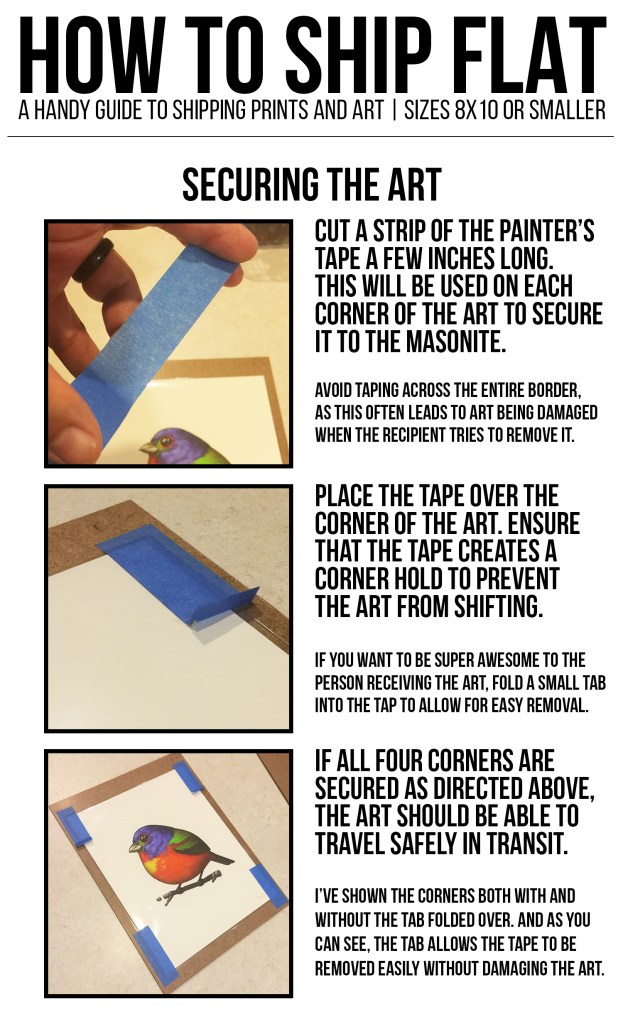 HOW TO SHIP FLAT

A HANDY GUIDE TO SHIPPING PRINTS AND ART | SIZES 8X10 OR SMALLER

SECURING THE ART

CUT A STRIP OF THE PAINTER'S TAPE A FEW INCHES LONG. THIS WILL BE USED ON EACH CORNER OF THE ART TO SECURE IT TO THE MASONITE.

AVOID TAPING ACROSS THE ENTIRE BORDER, AS THIS OFTEN LEADS TO ART BEING DAMAGED WHEN THE RECIPIENT TRIES TO REMOVE IT.

PLACE THE TAPE OVER THE CORNER OF THE ART. ENSURE THAT THE TAPE CREATES A CORNER HOLD TO PREVENT THE ART FROM SHIFTING.

IF YOU WANT TO BE SUPER AWESOME TO THE PERSON RECEIVING THE ART, FOLD A SMALL TAB INTO THE TAP TO ALLOW FOR EASY REMOVAL.

IF ALL FOUR CORNERS ARE SECURED AS DIRECTED ABOVE, THE ART SHOULD BE ABLE TO TRAVEL SAFELY IN TRANSIT.

I'VE SHOWN THE CORNERS BOTH WITH AND WITHOUT THE TAB FOLDED OVER. AND AS YOU CAN SEE, THE TAB ALLOWS THE TAPE TO BE REMOVED EASILY WITHOUT DAMAGING THE ART.